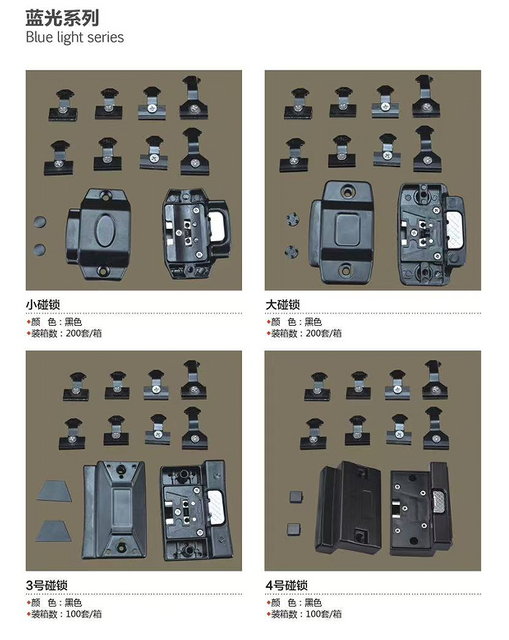 蓝光系列
Blue light series

小碰锁
◆颜　色：黑色
◆装箱数：200套/箱

大碰锁
◆颜　色：黑色
◆装箱数：200套/箱

3号碰锁
◆颜　色：黑色
◆装箱数：100套/箱

4号碰锁
◆颜　色：黑色
◆装箱数：100套/箱